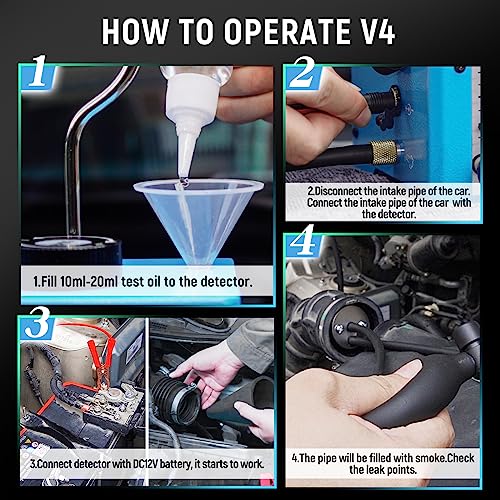 HOW TO OPERATE V4

1

1.Fill 10ml-20ml test oil to the detector.

2

2.Disconnect the intake pipe of the car. Connect the intake pipe of the car with the detector.

3

3.Connect detector with DC12V battery, it starts to work.

4

4.The pipe will be filled with smoke.Check the leak points.